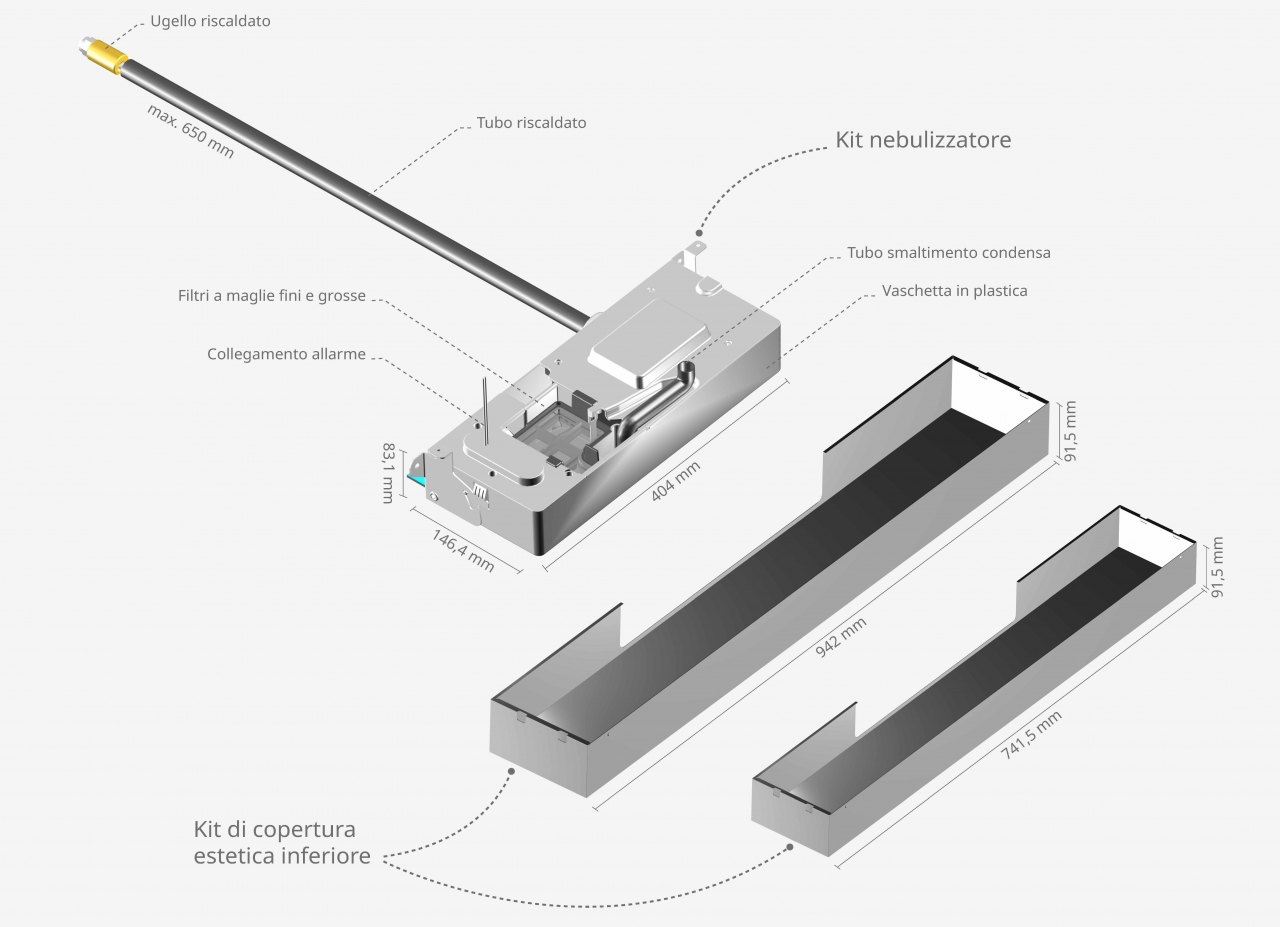 Ugello riscaldato

max. 650 mm

Tubo riscaldato

Kit nebulizzatore

Tubo smaltimento condensa

Vaschetta in plastica

Filtri a maglie fini e grosse

Collegamento allarme

83,1 mm

146,4 mm

404 mm

91,5 mm

942 mm

91,5 mm

741,5 mm

Kit di copertura estetica inferiore